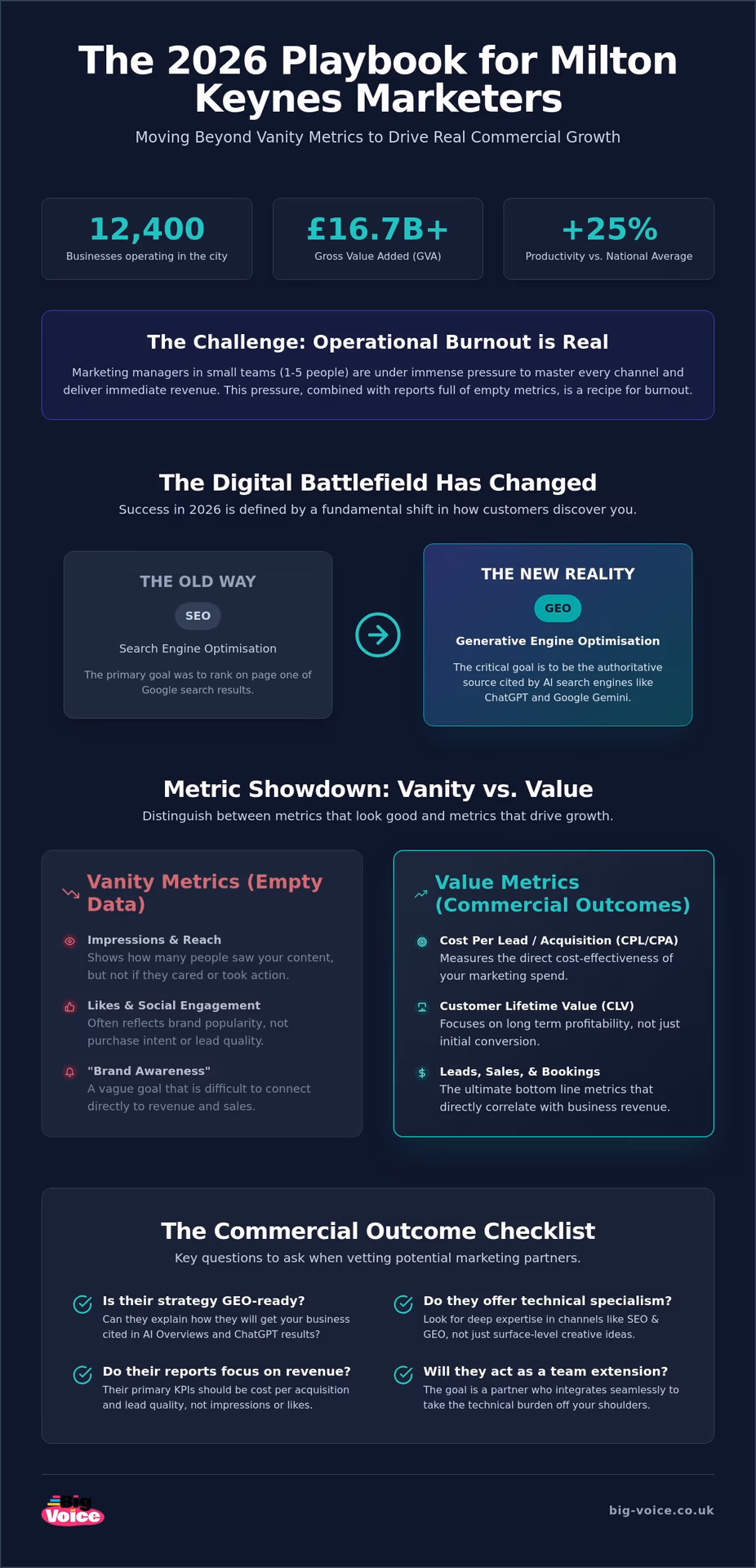 The 2026 Playbook for Milton Keynes Marketers

Moving Beyond Vanity Metrics to Drive Real Commercial Growth

12,400
Businesses operating in the city

£16.7B+
Gross Value Added (GVA)

+25%
Productivity vs. National Average

The Challenge: Operational Burnout is Real

Marketing managers in small teams (1-5 people) are under immense pressure to master every channel and deliver immediate revenue. This pressure, combined with reports full of empty metrics, is a recipe for burnout.

The Digital Battlefield Has Changed

Success in 2026 is defined by a fundamental shift in how customers discover you.

THE OLD WAY

SEO

Search Engine Optimisation

The primary goal was to rank on page one of Google search results.

THE NEW REALITY

GEO

Generative Engine Optimisation

The critical goal is to be the authoritative source cited by AI search engines like ChatGPT and Google Gemini.

Metric Showdown: Vanity vs. Value

Distinguish between metrics that look good and metrics that drive growth.

Vanity Metrics (Empty Data)

Impressions & Reach
Shows how many people saw your content, but not if they cared or took action.

Likes & Social Engagement
Often reflects brand popularity, not purchase intent or lead quality.

"Brand Awareness"
A vague goal that is difficult to connect directly to revenue and sales.

Value Metrics (Commercial Outcomes)

Cost Per Lead / Acquisition (CPL/CPA)
Measures the direct cost-effectiveness of your marketing spend.

Customer Lifetime Value (CLV)
Focuses on long term profitability, not just initial conversion.

Leads, Sales, & Bookings
The ultimate bottom line metrics that directly correlate with business revenue.

The Commercial Outcome Checklist

Key questions to ask when vetting potential marketing partners.

Is their strategy GEO-ready?
Can they explain how they will get your business cited in AI Overviews and ChatGPT results?

Do their reports focus on revenue?
Their primary KPIs should be cost per acquisition and lead quality, not impressions or likes.

Do they offer technical specialism?
Look for deep expertise in channels like SEO & GEO, not just surface-level creative ideas.

Will they act as a team extension?
The goal is a partner who integrates seamlessly to take the technical burden off your shoulders.

Big Voice

big-voice.co.uk